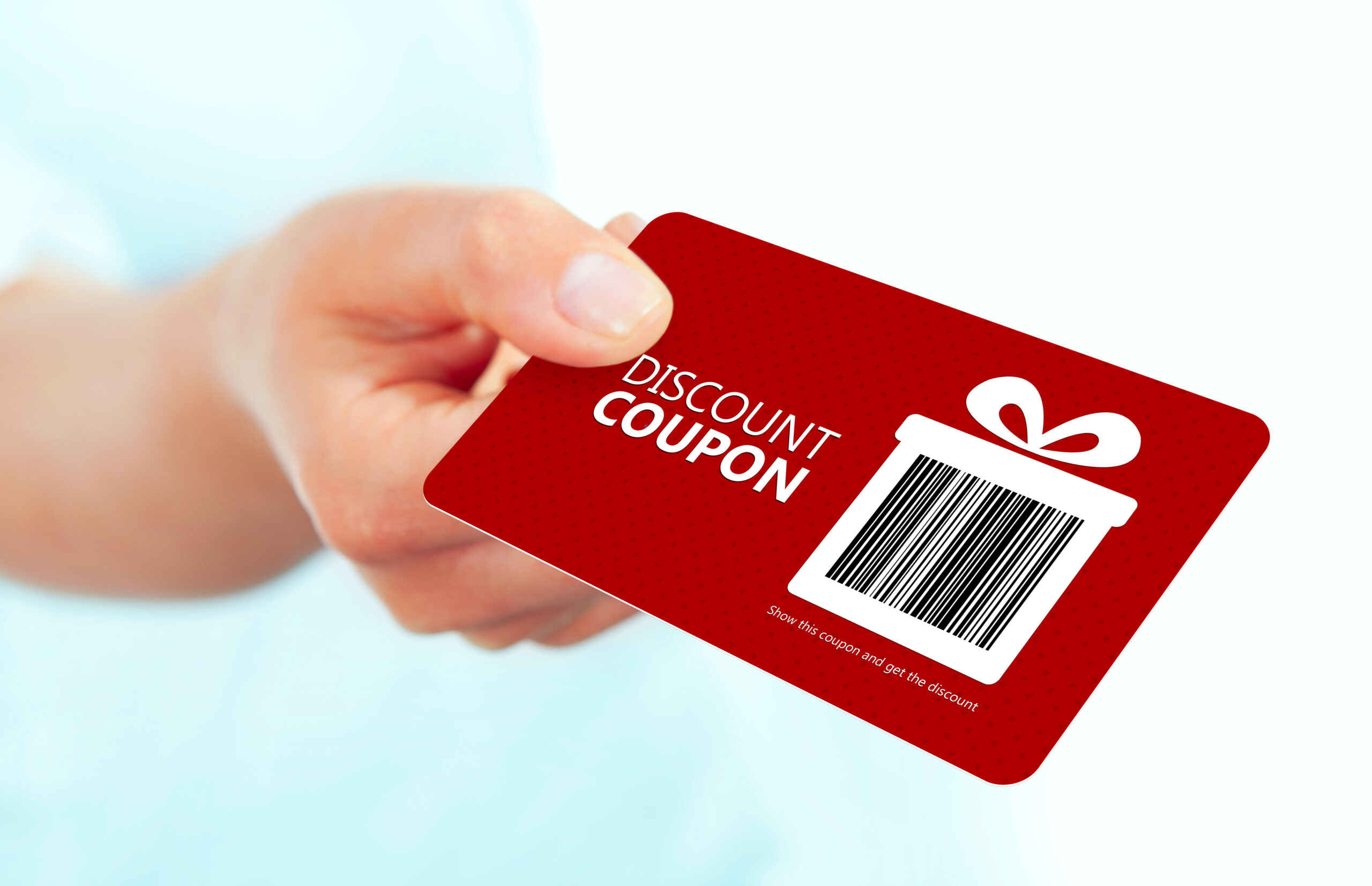 DISCOUNT
COUPON

Show this coupon and get the discount